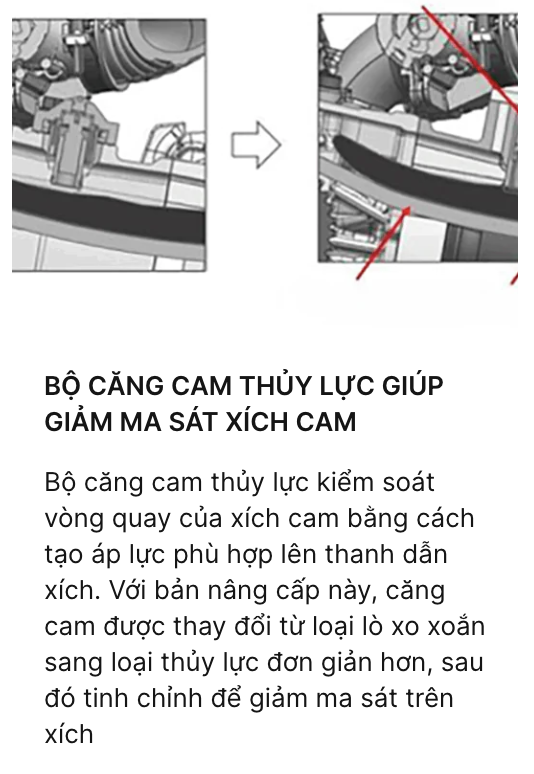 BỘ CĂNG CAM THỦY LỰC GIÚP GIẢM MA SÁT XÍCH CAM

Bộ căng cam thủy lực kiểm soát vòng quay của xích cam bằng cách tạo áp lực phù hợp lên thanh dẫn xích. Với bản nâng cấp này, căng cam được thay đổi từ loại lò xo xoắn sang loại thủy lực đơn giản hơn, sau đó tinh chỉnh để giảm ma sát trên xích